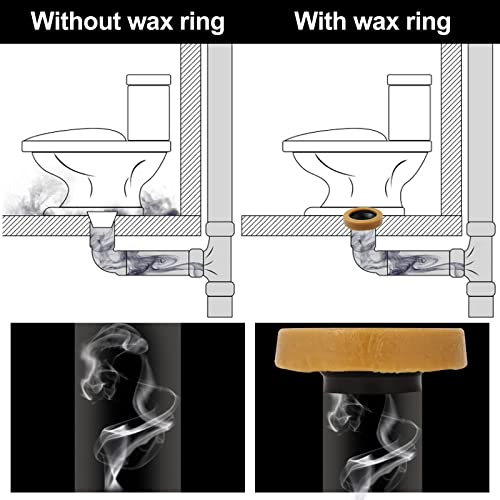 Without wax ring

With wax ring