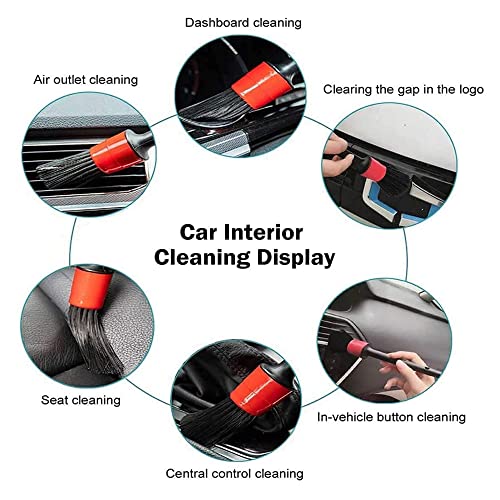 Dashboard cleaning

Air outlet cleaning

Clearing the gap in the logo

Car Interior Cleaning Display

Seat cleaning

In-vehicle button cleaning

Central control cleaning