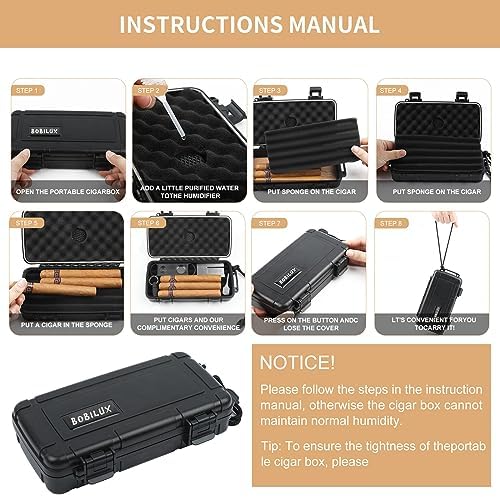 INSTRUCTIONS MANUAL

STEP 1
BOBILUX
OPEN THE PORTABLE CIGARBOX

STEP 2
ADD A LITTLE PURIFIED WATER TOTHE HUMIDIFIER

STEP 3
PUT SPONGE ON THE CIGAR

STEP 4
PUT SPONGE ON THE CIGAR

STEP 5
PUT A CIGAR IN THE SPONGE

STEP 6
PUT CIGARS AND OUR COMPLIMENTARY CONVENIENCE

STEP 7
BOBILUX
PRESS ON THE BUTTON ANDC LOSE THE COVER

STEP 8
LT'S CONVENIENT FORYOU TOCARRY IT!

BOBILUX

NOTICE!

Please follow the steps in the instruction manual, otherwise the cigar box cannot maintain normal humidity.

Tip: To ensure the tightness of theportab le cigar box, please