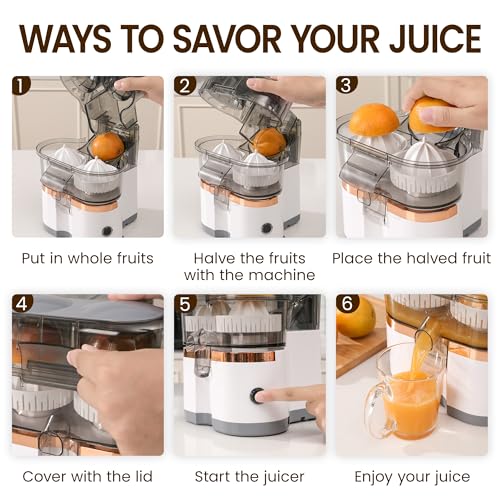 WAYS TO SAVOR YOUR JUICE

1
Put in whole fruits

2
Halve the fruits with the machine

3
Place the halved fruit

4
Cover with the lid

5
Start the juicer

6
Enjoy your juice