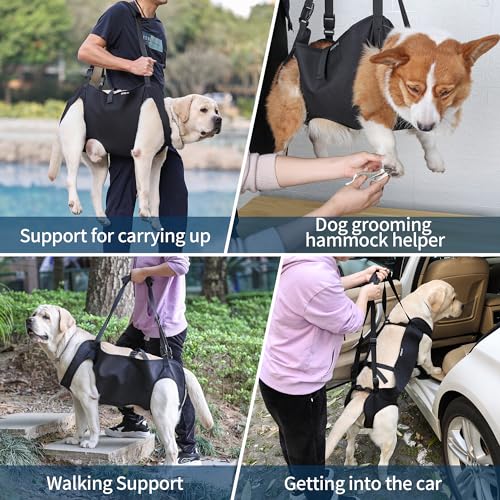 Support for carrying up

Dog grooming hammock helper

Walking Support

Getting into the car