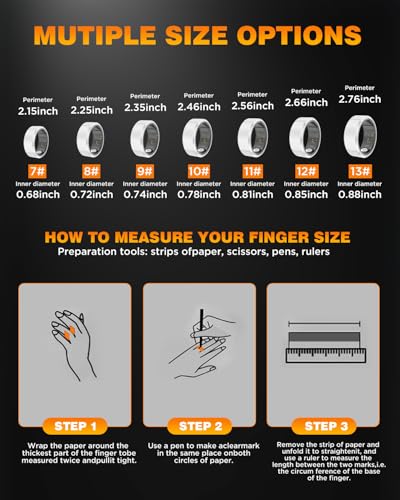 MUTIPLE SIZE OPTIONS

Perimeter
2.15inch
7#
Inner diameter
0.68inch

Perimeter
2.25inch
8#
Inner diameter
0.72inch

Perimeter
2.35inch
9#
Inner diameter
0.74inch

Perimeter
2.46inch
10#
Inner diameter
0.78inch

Perimeter
2.56inch
11#
Inner diameter
0.81inch

Perimeter
2.66inch
12#
Inner diameter
0.85inch

Perimeter
2.76inch
13#
Inner diameter
0.88inch

HOW TO MEASURE YOUR FINGER SIZE
Preparation tools: strips ofpaper, scissors, pens, rulers

STEP 1
Wrap the paper around the thickest part of the finger tobe measured twice andpullit tight.

STEP 2
Use a pen to make aclearmark in the same place onboth circles of paper.

STEP 3
Remove the strip of paper and unfold it to straightenit, and use a ruler to measure the length between the two marks,i.e. the circum ference of the base of the finger.