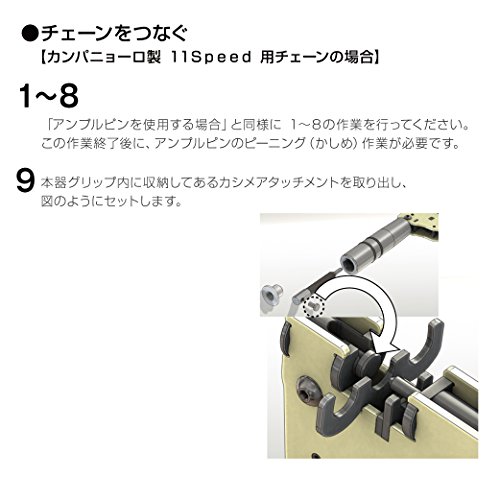 ●チェーンをつなぐ
【カンパニョーロ製 11Speed 用チェーンの場合】

1~8

「アンプルピンを使用する場合」と同様に 1～8の作業を行ってください。この作業終了後に、アンプルピンのピーニング（かしめ）作業が必要です。

9 本器グリップ内に収納してあるカシメアタッチメントを取り出し、図のようにセットします。