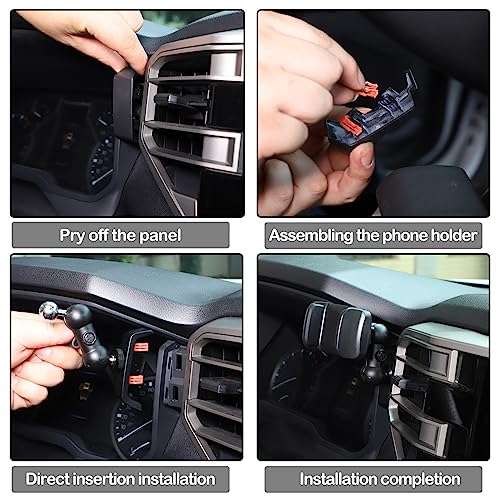 Pry off the panel

Assembling the phone holder

Direct insertion installation

Installation completion