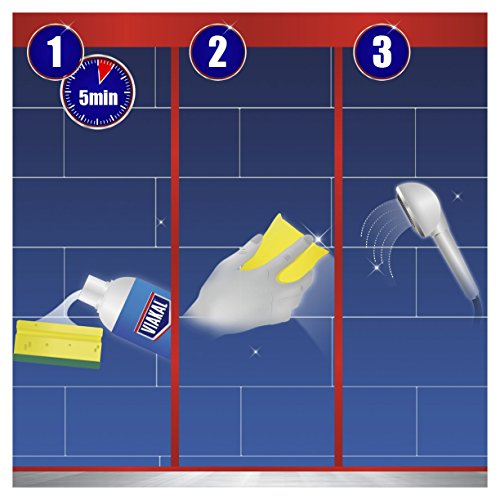 1
5min
VIAKAL
2
3