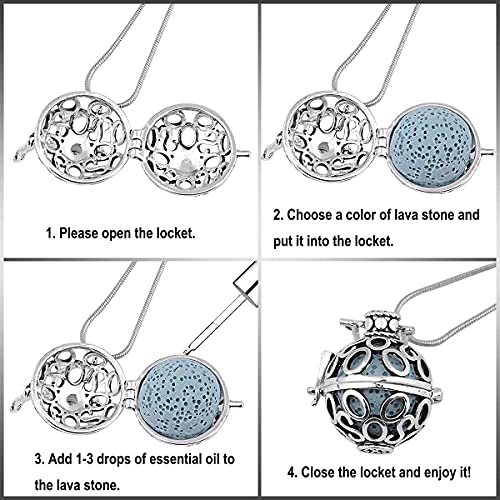 1. Please open the locket.

2. Choose a color of lava stone and put it into the locket.

3. Add 1-3 drops of essential oil to the lava stone.

4. Close the locket and enjoy it!