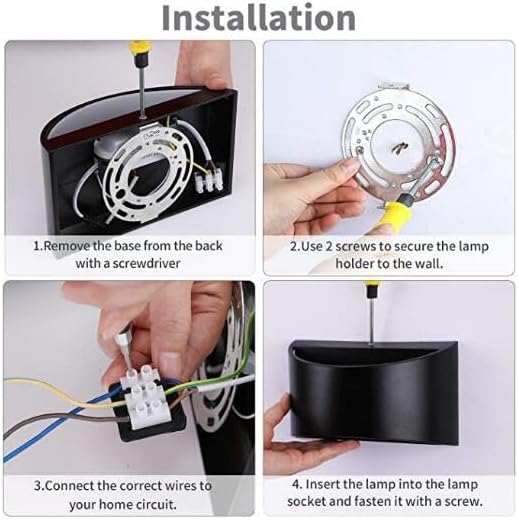 Installation

1.Remove the base from the back with a screwdriver

2.Use 2 screws to secure the lamp holder to the wall.

3.Connect the correct wires to your home circuit.

4. Insert the lamp into the lamp socket and fasten it with a screw.