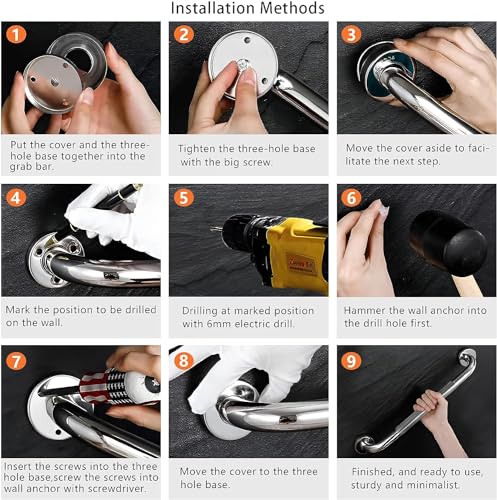 Installation Methods

1

Put the cover and the three-hole base together into the grab bar.

2

Tighten the three-hole base with the big screw.

3

Move the cover aside to facilitate the next step.

4

Mark the position to be drilled on the wall.

5

Drilling at marked position with 6mm electric drill.

6

Hammer the wall anchor into the drill hole first.

7

Insert the screws into the three hole base,screw the screws into wall anchor with screwdriver.

8

Move the cover to the three hole base.

9

Finished, and ready to use, sturdy and minimalist.