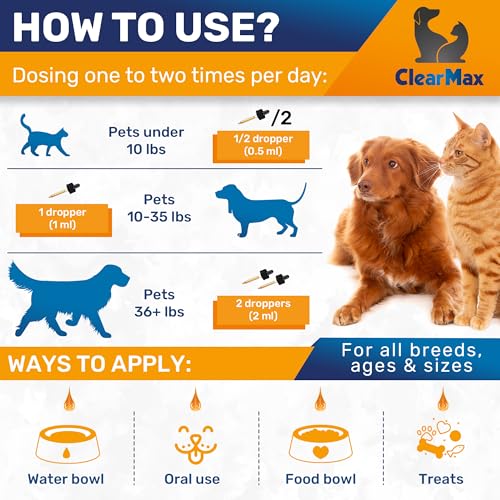 HOW TO USE?

ClearMax

Dosing one to two times per day:

Pets under 10 lbs

/2

1/2 dropper (0.5 ml)

1 dropper (1 ml)

Pets 10-35 lbs

Pets 36+ lbs

2 droppers (2 ml)

WAYS TO APPLY:

For all breeds, ages & sizes

Water bowl

Oral use

Food bowl

Treats