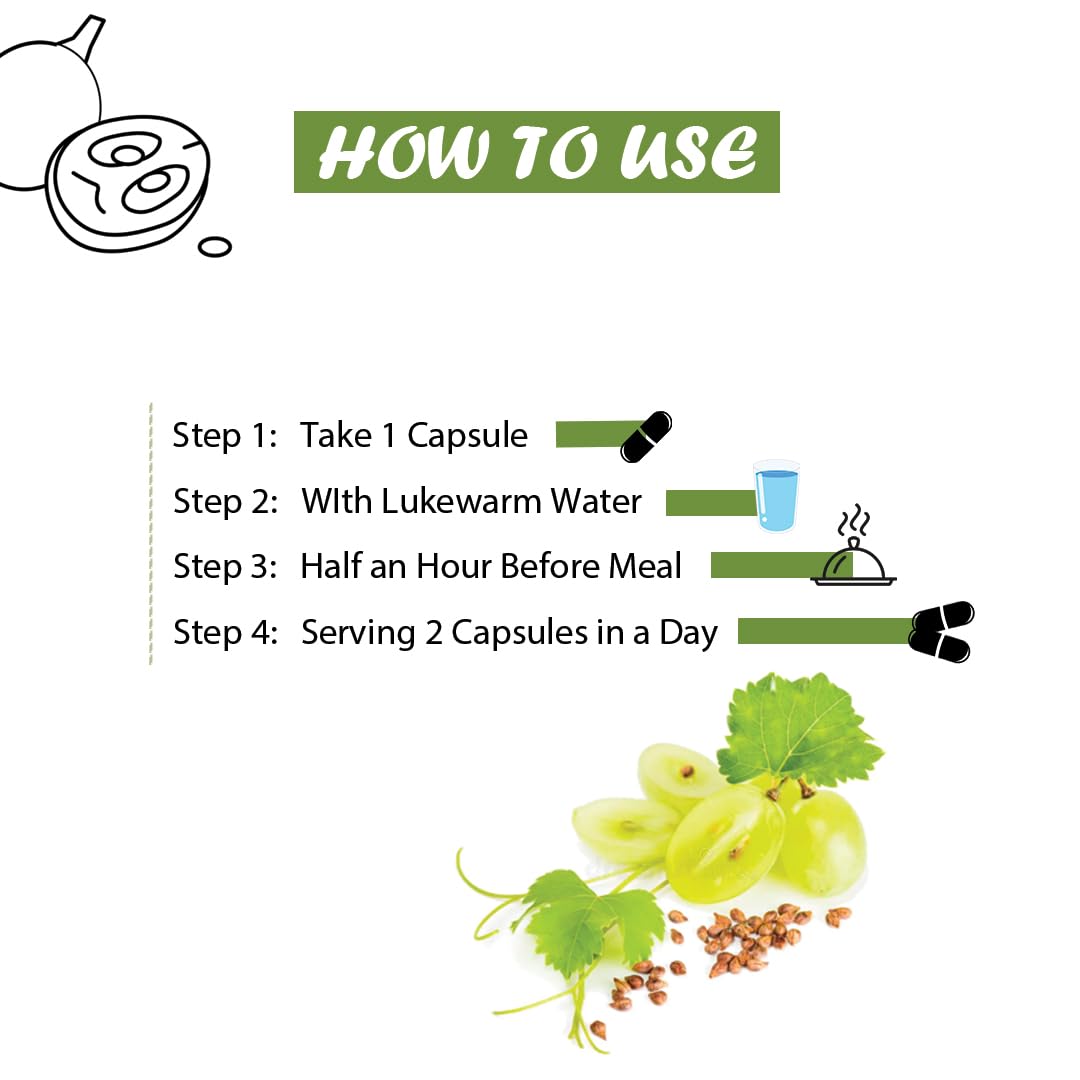 HOW TO USE

Step 1: Take 1 Capsule

Step 2: WIth Lukewarm Water

Step 3: Half an Hour Before Meal

Step 4: Serving 2 Capsules in a Day