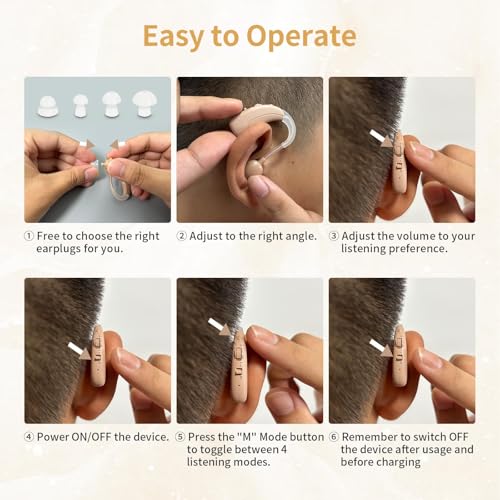 Easy to Operate

① Free to choose the right earplugs for you.

② Adjust to the right angle.

③ Adjust the volume to your listening preference.

④ Power ON/OFF the device.

⑤ Press the "M" Mode button to toggle between 4 listening modes.

⑥ Remember to switch OFF the device after usage and before charging