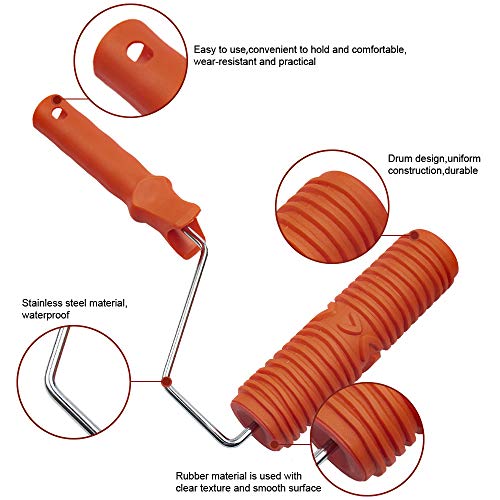 Easy to use,convenient to hold and comfortable, wear-resistant and practical

Drum design,uniform construction,durable

Stainless steel material, waterproof

Rubber material is used with clear texture and smooth surface