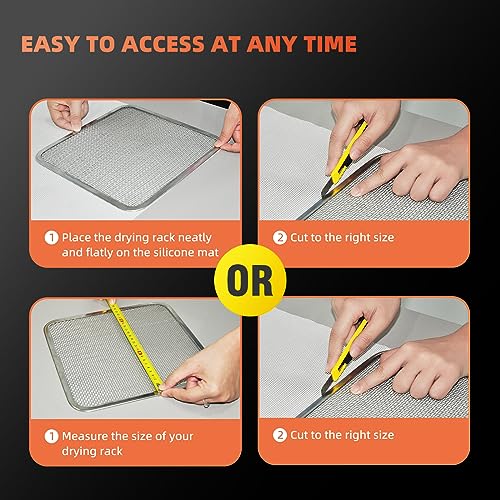 EASY TO ACCESS AT ANY TIME

1 Place the drying rack neatly and flatly on the silicone mat

2 Cut to the right size

OR

1 Measure the size of your drying rack

2 Cut to the right size