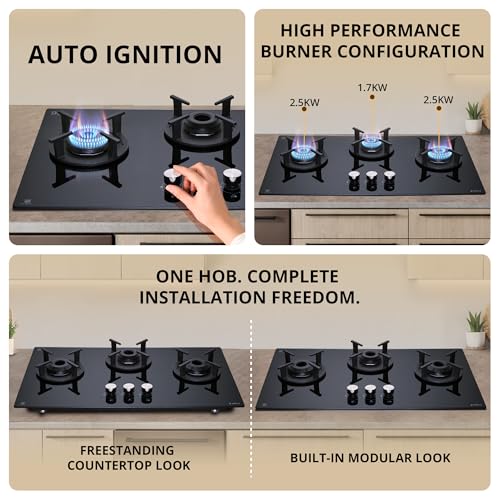 AUTO IGNITION

HIGH PERFORMANCE BURNER CONFIGURATION

2.5KW

1.7KW

2.5KW

ONE HOB. COMPLETE INSTALLATION FREEDOM.

FREESTANDING COUNTERTOP LOOK

BUILT-IN MODULAR LOOK