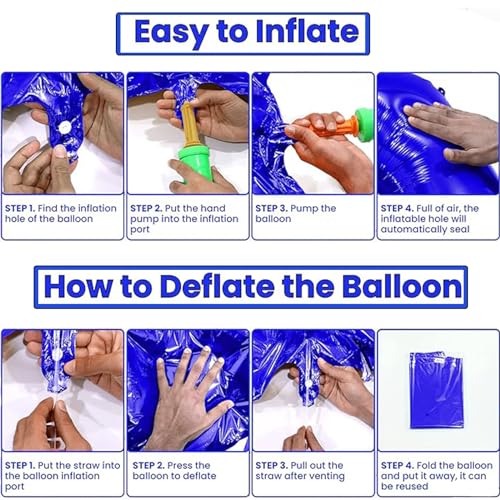 Easy to Inflate

STEP 1. Find the inflation hole of the balloon

STEP 2. Put the hand pump into the inflation port

STEP 3. Pump the balloon

STEP 4. Full of air, the inflatable hole will automatically seal

How to Deflate the Balloon

STEP 1. Put the straw into the balloon inflation port

STEP 2. Press the balloon to deflate

STEP 3. Pull out the straw after venting

STEP 4. Fold the balloon and put it away, it can be reused