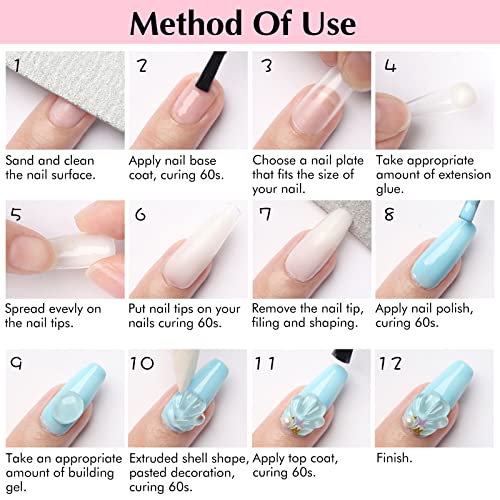 Method Of Use

1
Sand and clean the nail surface.

2
Apply nail base coat, curing 60s.

3
Choose a nail plate that fits the size of your nail.

4
Take appropriate amount of extension glue.

5
Spread evevly on the nail tips.

6
Put nail tips on your nails curing 60s.

7
Remove the nail tip, filing and shaping.

8
Apply nail polish, curing 60s.

9
Take an appropriate amount of building gel.

10
Extruded shell shape, pasted decoration, curing 60s.

11
Apply top coat, curing 60s.

12
Finish.