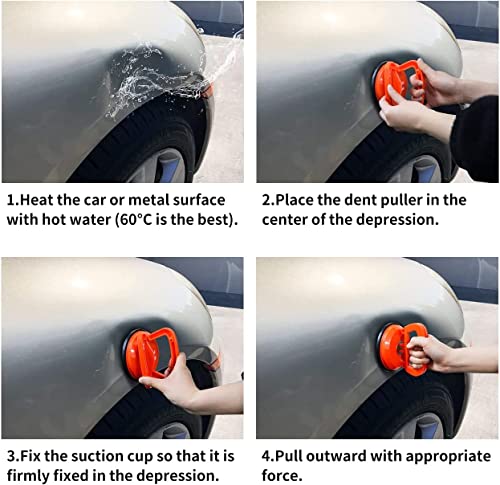 1.Heat the car or metal surface with hot water (60°C is the best).

2.Place the dent puller in the center of the depression.

3.Fix the suction cup so that it is firmly fixed in the depression.

4.Pull outward with appropriate force.