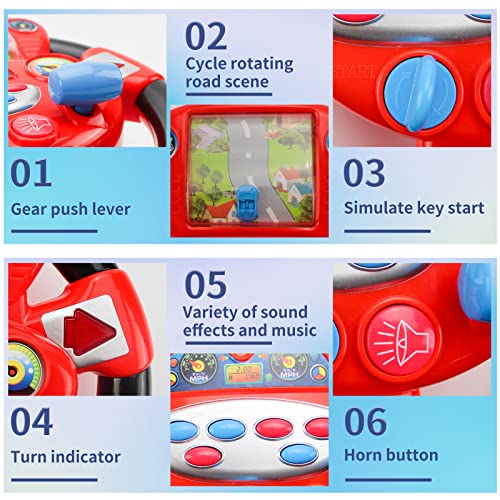 01
Gear push lever

02
Cycle rotating road scene

START

03
Simulate key start

04
Turn indicator

05
Variety of sound effects and music

MPH
MPH

06
Horn button