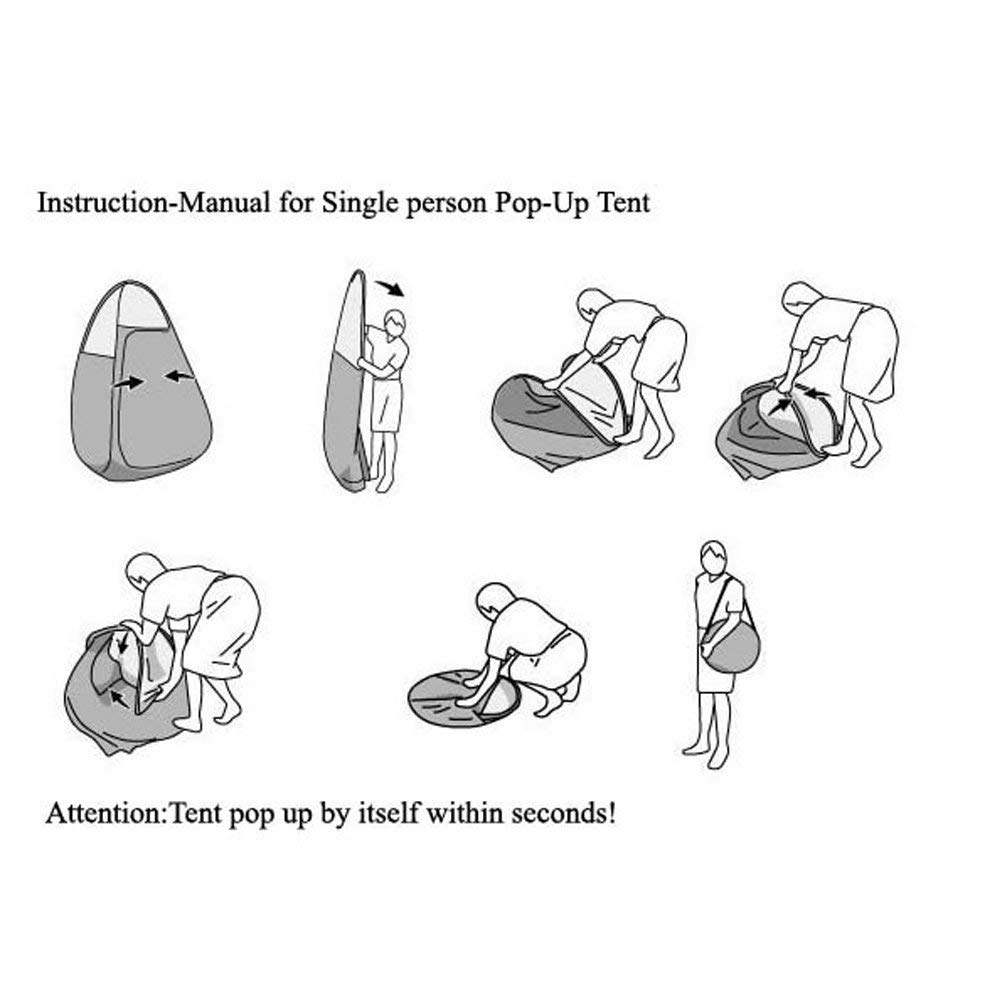 Instruction-Manual for Single person Pop-Up Tent

Attention:Tent pop up by itself within seconds!