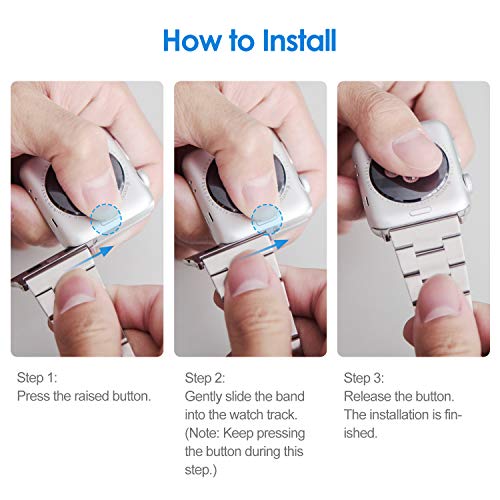 How to Install

Step 1:
Press the raised button.

Step 2:
Gently slide the band into the watch track. (Note: Keep pressing the button during this step.)

Step 3:
Release the button. The installation is finished.