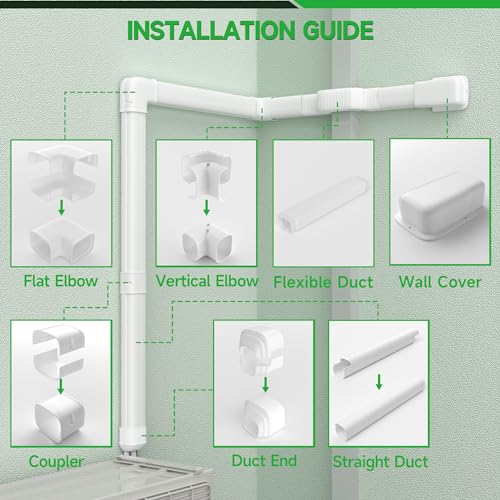 INSTALLATION GUIDE

Flat Elbow

Vertical Elbow

Flexible Duct

Wall Cover

Coupler

Duct End

Straight Duct