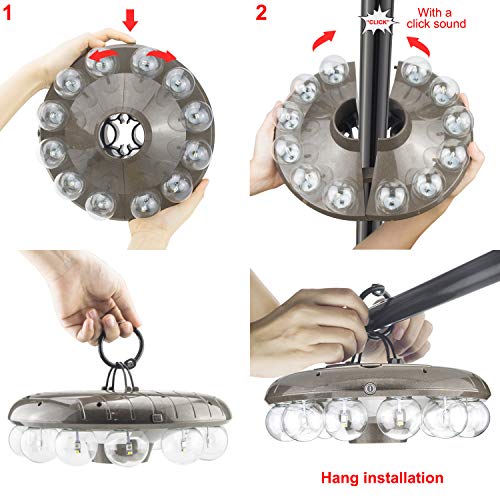 1

2

"CLICK"

With a click sound

Hang installation