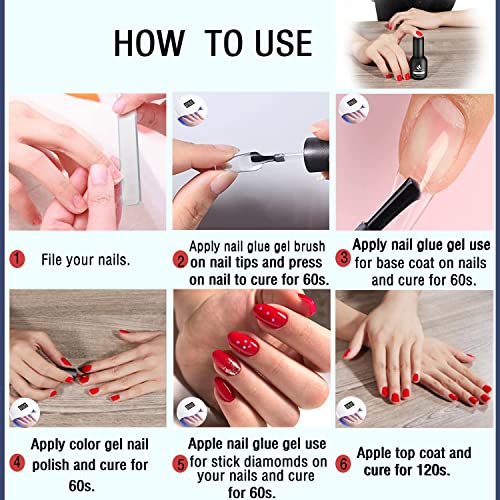 HOW TO USE

1 File your nails.

2 Apply nail glue gel brush on nail tips and press on nail to cure for 60s.

3 Apply nail glue gel use for base coat on nails and cure for 60s.

4 Apply color gel nail polish and cure for 60s.

5 Apple nail glue gel use for stick diamomds on your nails and cure for 60s.

6 Apple top coat and cure for 120s.