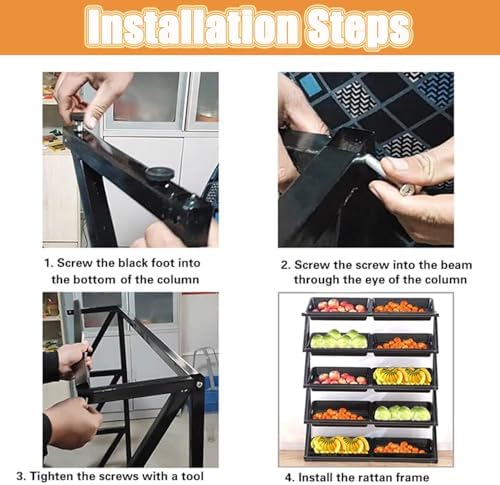 Installation Steps

1. Screw the black foot into the bottom of the column

2. Screw the screw into the beam through the eye of the column

3. Tighten the screws with a tool

4. Install the rattan frame