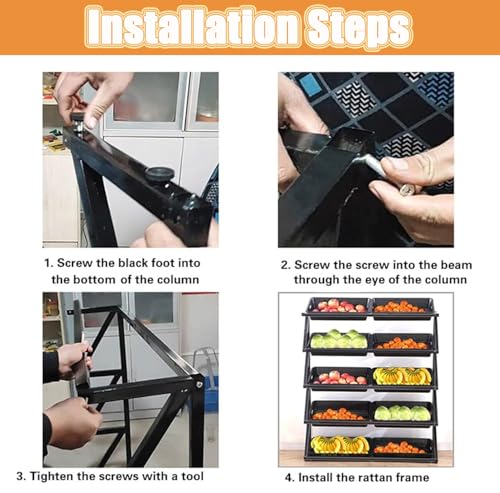 Installation Steps

1. Screw the black foot into the bottom of the column

2. Screw the screw into the beam through the eye of the column

3. Tighten the screws with a tool

4. Install the rattan frame