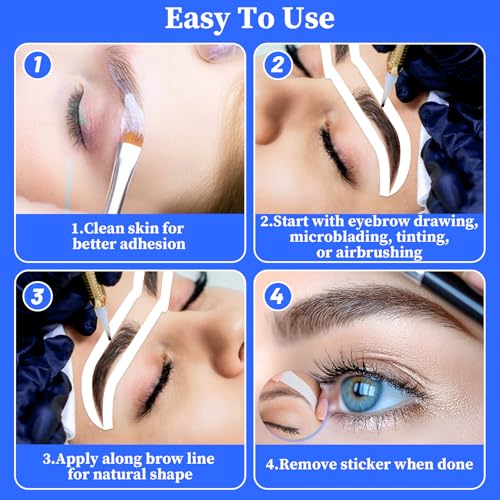 Easy To Use

1

1.Clean skin for better adhesion

2

2.Start with eyebrow drawing, microblading, tinting, or airbrushing

3

3.Apply along brow line for natural shape

4

4.Remove sticker when done