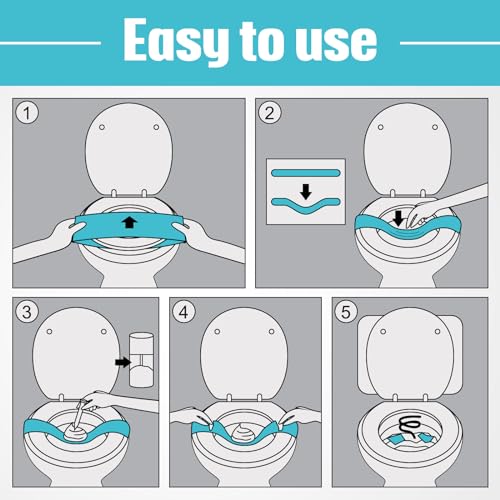 Easy to use

1

2

3

4

5