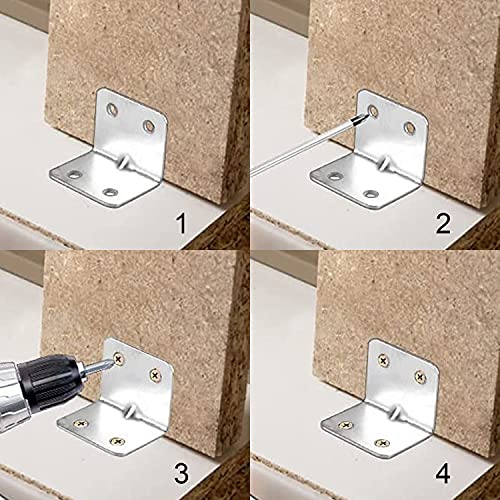 1

2

3

4