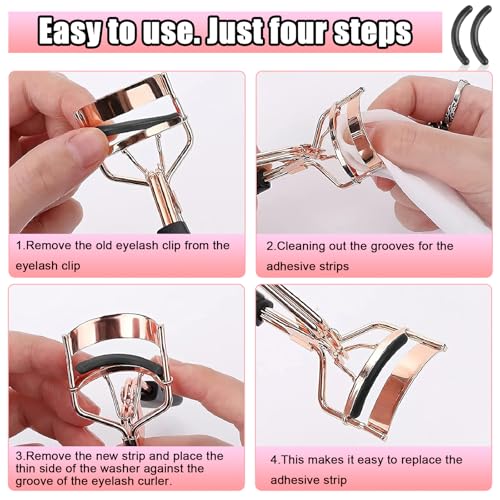 Easy to use. Just four steps

1.Remove the old eyelash clip from the eyelash clip

2.Cleaning out the grooves for the adhesive strips

3.Remove the new strip and place the thin side of the washer against the groove of the eyelash curler.

4.This makes it easy to replace the adhesive strip