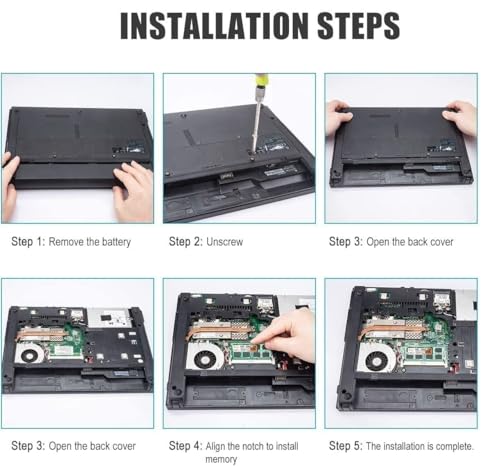 INSTALLATION STEPS

Step 1: Remove the battery

Step 2: Unscrew

Step 3: Open the back cover

Step 3: Open the back cover

Step 4: Align the notch to install memory

Step 5: The installation is complete.