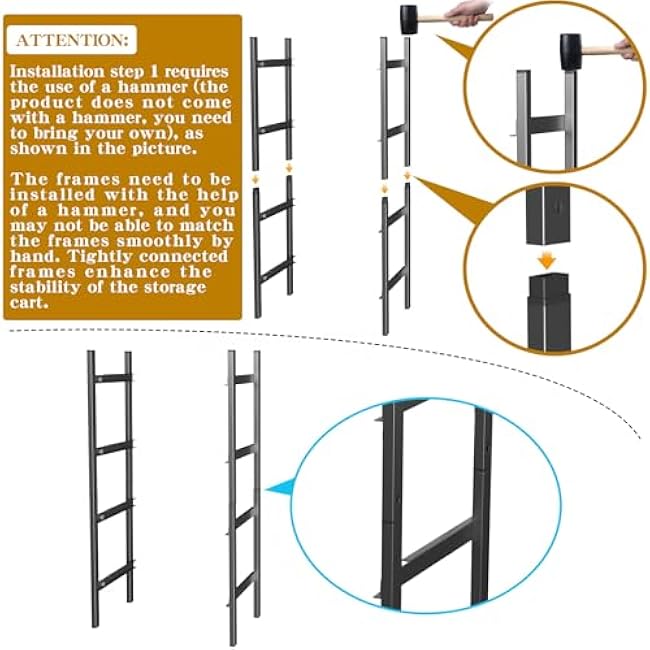 ATTENTION:

Installation step 1 requires the use of a hammer (the product does not come with a hammer, you need to bring your own), as shown in the picture.

The frames need to be installed with the help of a hammer, and you may not be able to match the frames smoothly by hand. Tightly connected frames enhance the stability of the storage cart.