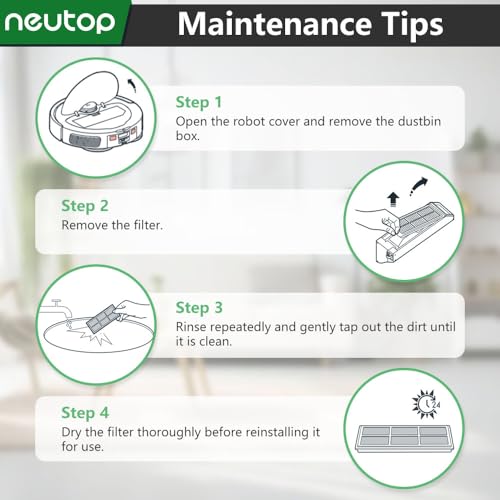 neutop

Maintenance Tips

Step 1
Open the robot cover and remove the dustbin box.

Step 2
Remove the filter.

Step 3
Rinse repeatedly and gently tap out the dirt until it is clean.

Step 4
Dry the filter thoroughly before reinstalling it for use.

24