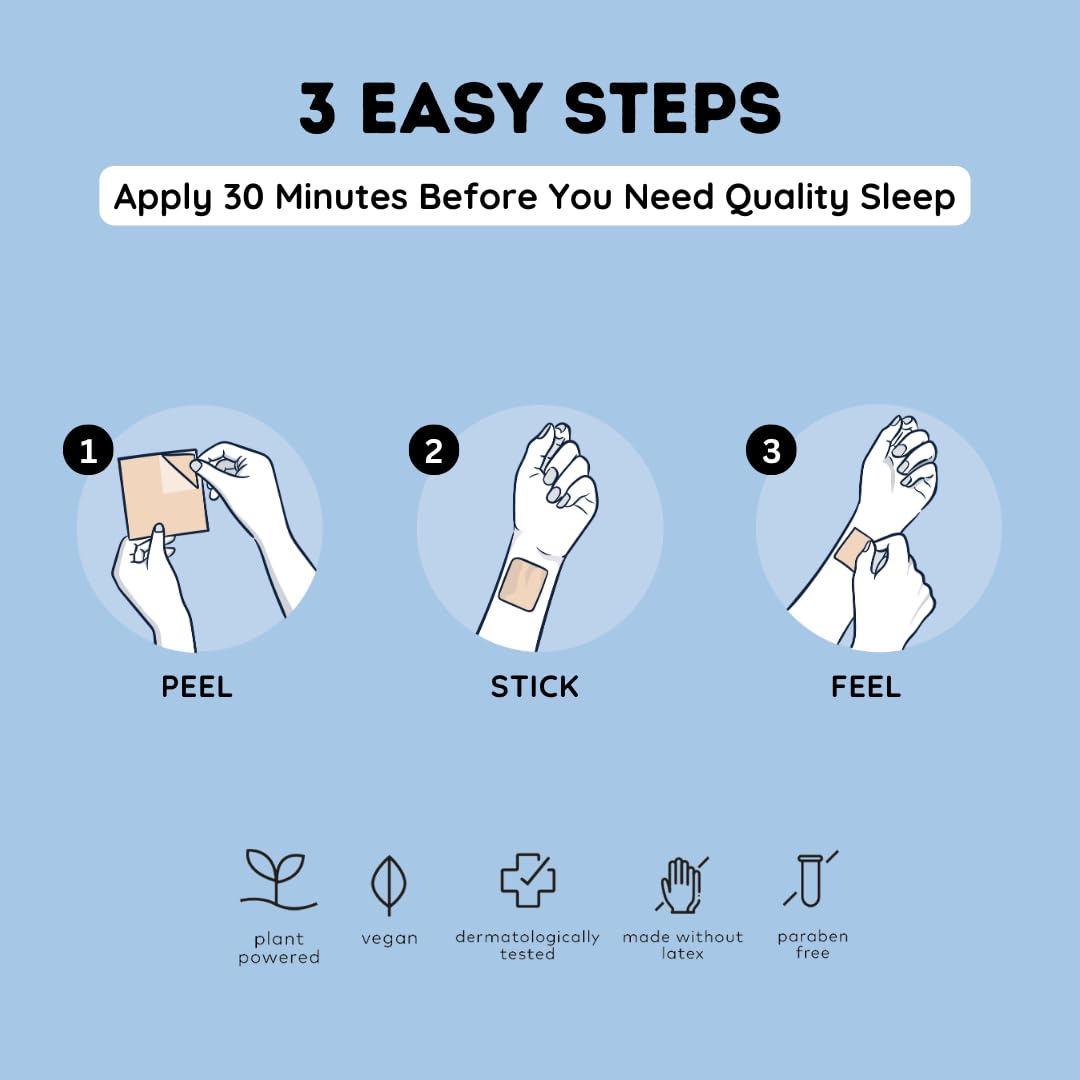 3 EASY STEPS

Apply 30 Minutes Before You Need Quality Sleep

1

PEEL

2

STICK

3

FEEL

plant powered

vegan

dermatologically tested

made without latex

paraben free