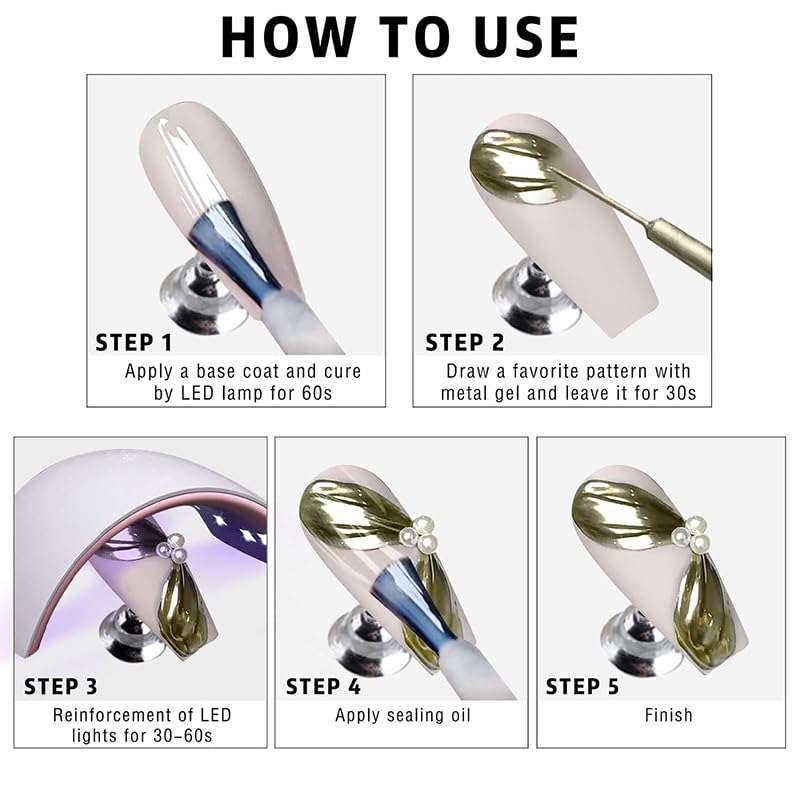 HOW TO USE

STEP 1
Apply a base coat and cure by LED lamp for 60s

STEP 2
Draw a favorite pattern with metal gel and leave it for 30s

STEP 3
Reinforcement of LED lights for 30-60s

STEP 4
Apply sealing oil

STEP 5
Finish