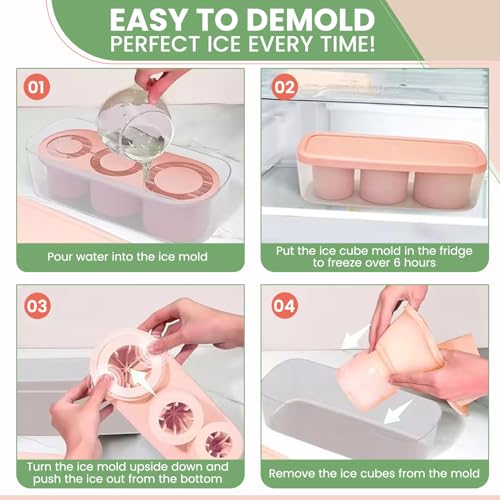 EASY TO DEMOLD
PERFECT ICE EVERY TIME!

01

Pour water into the ice mold

02

Put the ice cube mold in the fridge to freeze over 6 hours

03

Turn the ice mold upside down and push the ice out from the bottom

04

Remove the ice cubes from the mold