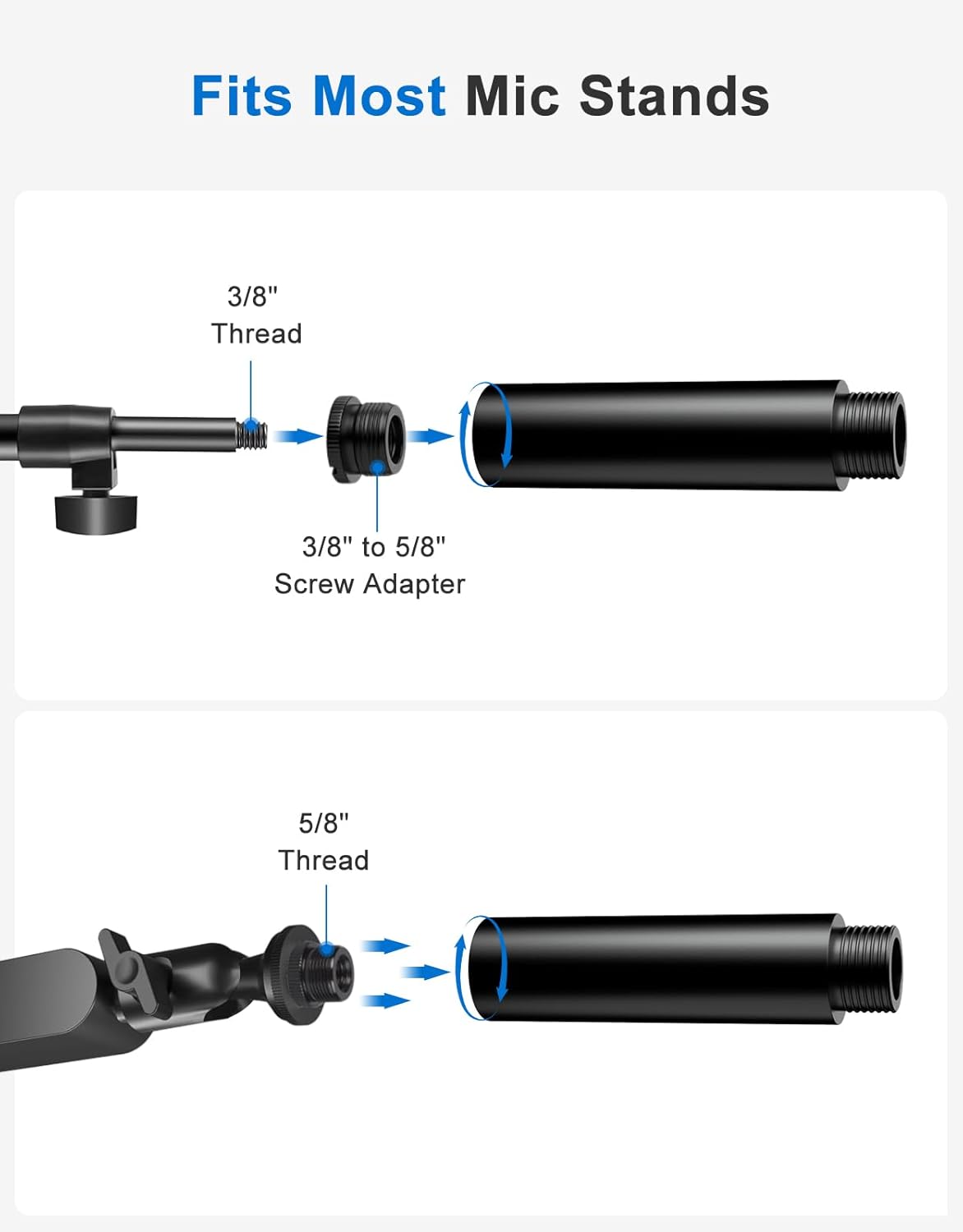 Fits Most Mic Stands

3/8"
Thread

3/8" to 5/8"
Screw Adapter

5/8"
Thread