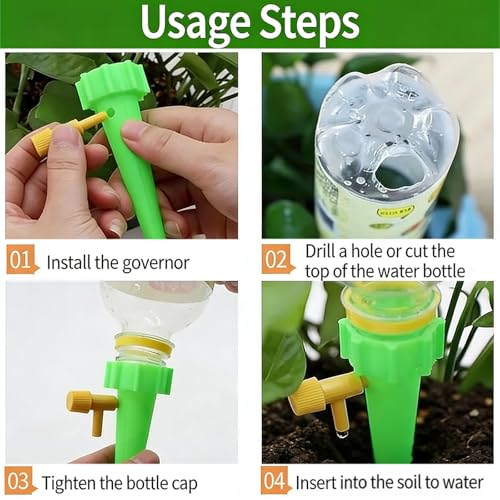 Usage Steps

01 Install the governor

02 Drill a hole or cut the top of the water bottle

03 Tighten the bottle cap

04 Insert into the soil to water