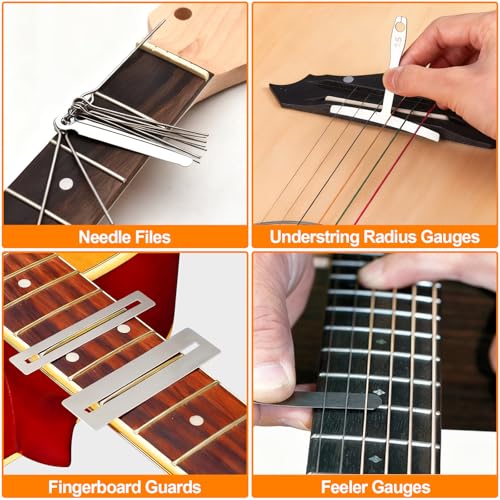 Needle Files

15

Understring Radius Gauges

Fingerboard Guards

Feeler Gauges