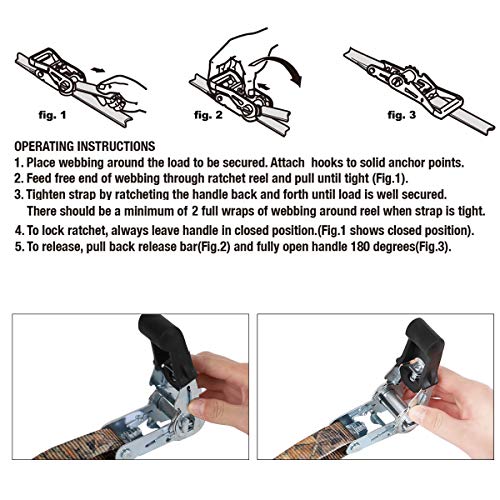 fig. 1

fig. 2

fig. 3

OPERATING INSTRUCTIONS
1. Place webbing around the load to be secured. Attach hooks to solid anchor points.
2. Feed free end of webbing through ratchet reel and pull until tight (Fig.1).
3. Tighten strap by ratcheting the handle back and forth until load is well secured. There should be a minimum of 2 full wraps of webbing around reel when strap is tight.
4. To lock ratchet, always leave handle in closed position.(Fig.1 shows closed position).
5. To release, pull back release bar(Fig.2) and fully open handle 180 degrees(Fig.3).