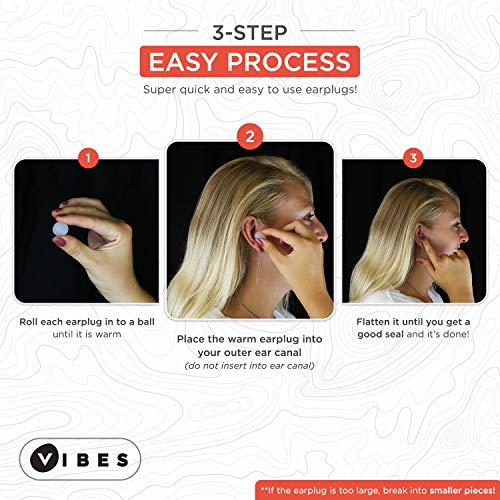 3-STEP
EASY PROCESS
Super quick and easy to use earplugs!

1
Roll each earplug in to a ball until it is warm

2
Place the warm earplug into your outer ear canal
(do not insert into ear canal)

3
Flatten it until you get a good seal and it's done!

VIBES

**If the earplug is too large, break into smaller pieces!