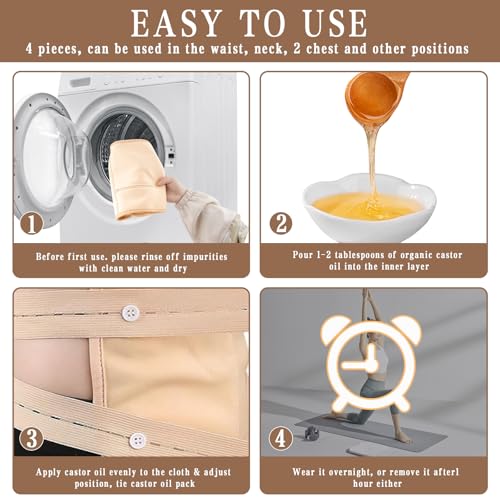 EASY TO USE
4 pieces, can be used in the waist, neck, 2 chest and other positions

1

Before first use. please rinse off impurities with clean water and dry

2

Pour 1-2 tablespoons of organic castor oil into the inner layer

3

Apply castor oil evenly to the cloth & adjust position, tie castor oil pack

4

Wear it overnight, or remove it after1 hour either