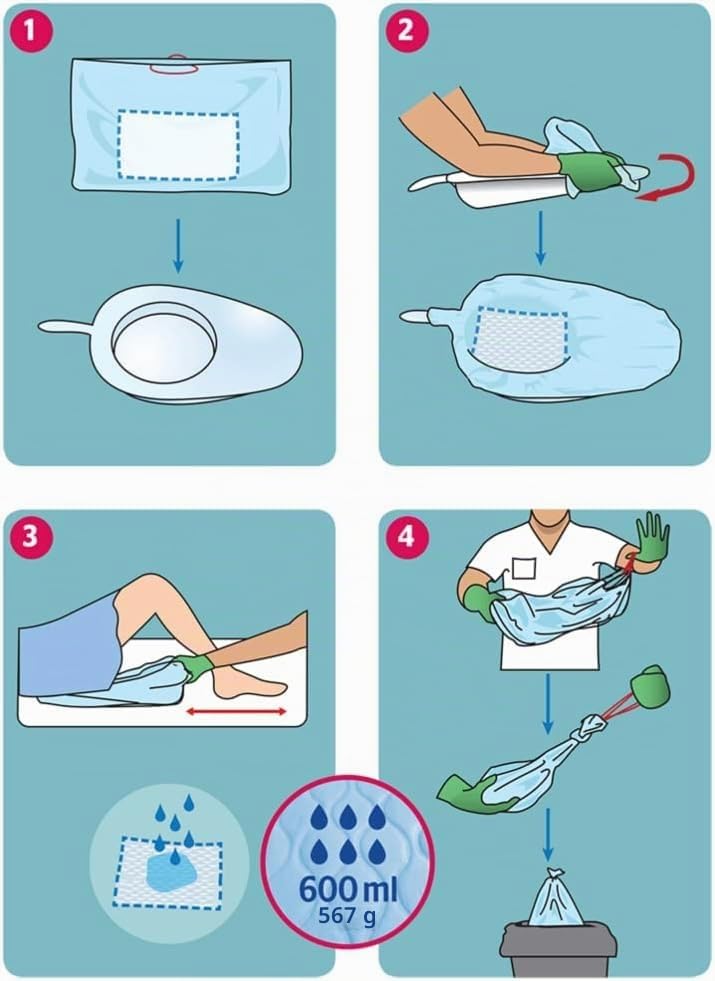 1

2

3

4

600 ml
567 g