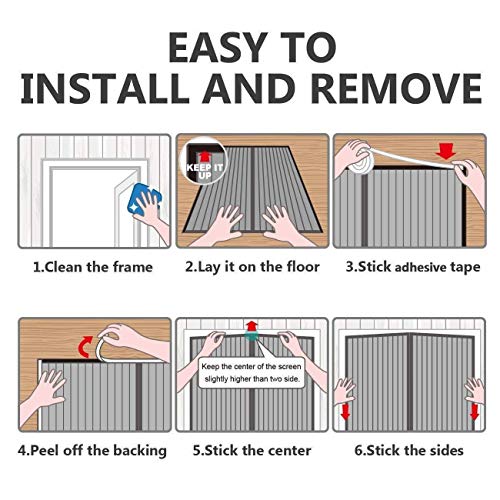 EASY TO
INSTALL AND REMOVE

1.Clean the frame

KEEP IT UP

2.Lay it on the floor

3.Stick adhesive tape

4.Peel off the backing

Keep the center of the screen slightly higher than two side.

5.Stick the center

6.Stick the sides