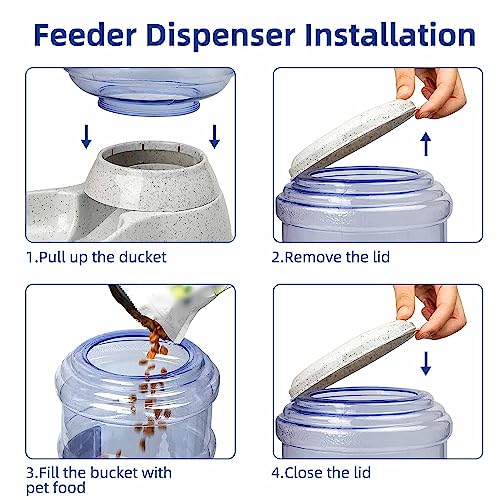 Feeder Dispenser Installation

1.Pull up the ducket

2.Remove the lid

3.Fill the bucket with pet food

4.Close the lid