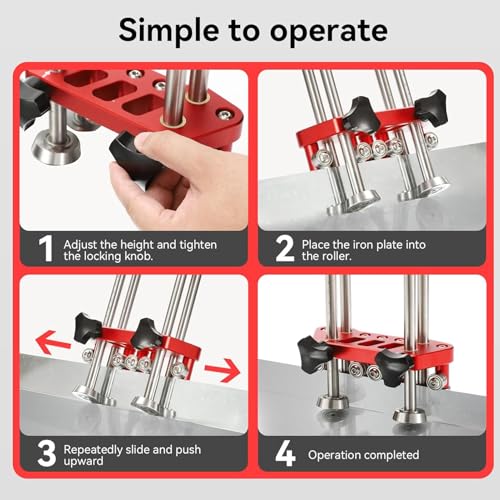 Simple to operate

1 Adjust the height and tighten the locking knob.

2 Place the iron plate into the roller.

3 Repeatedly slide and push upward

4 Operation completed