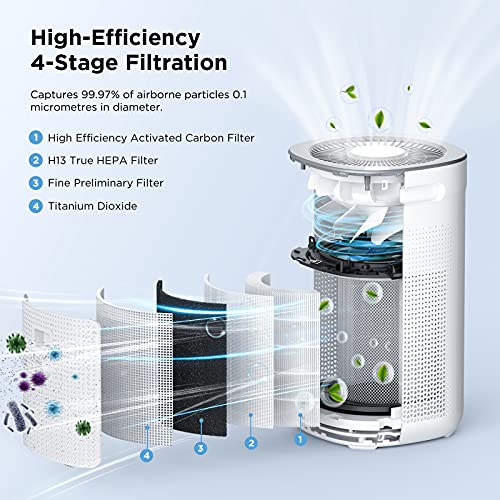 High-Efficiency
4-Stage Filtration

Captures 99.97% of airborne particles 0.1 micrometres in diameter.

1 High Efficiency Activated Carbon Filter
2 H13 True HEPA Filter
3 Fine Preliminary Filter
4 Titanium Dioxide

4
3
2
1